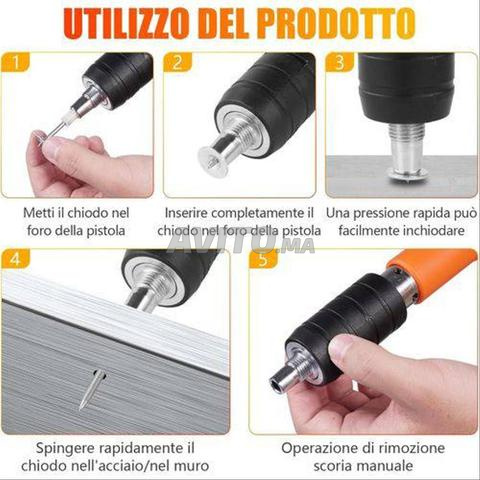 UTILIZZO DEL PRODOTTO

1

Metti il chiodo nel foro della pistola

2

Inserire completamente il chiodo nel foro della pistola

3

Una pressione rapida può facilmente inchiodare

AVITO.MA

4

Spingere rapidamente il chiodo nell'acciaio/nel muro

5

Operazione di rimozione scoria manuale