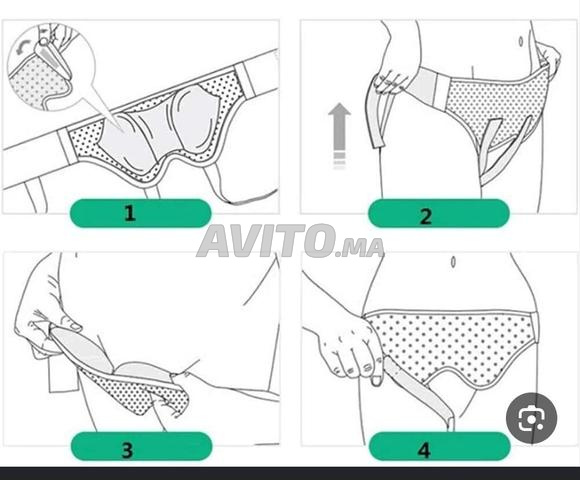 1

2

AVITO.MA

3

4