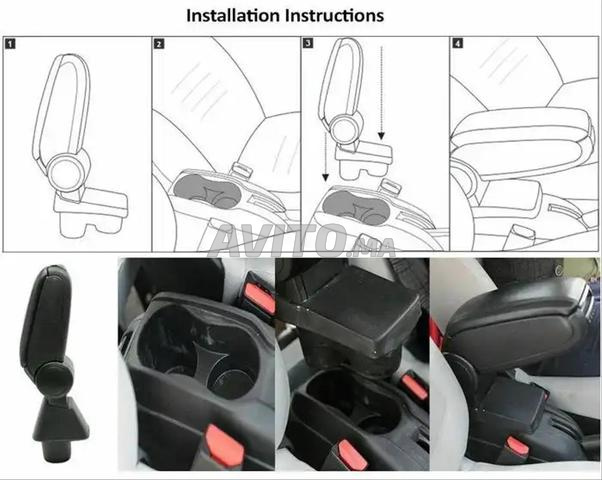 Installation Instructions

1

2

3

4

AVITO.MA