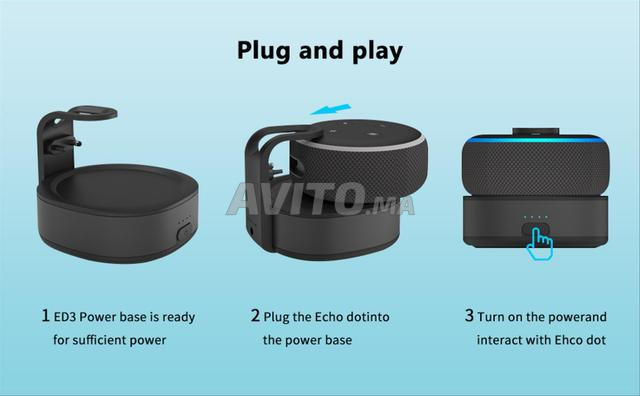 Plug and play

AVITO.MA

1 ED3 Power base is ready for sufficient power

2 Plug the Echo dotinto the power base

3 Turn on the powerand interact with Ehco dot