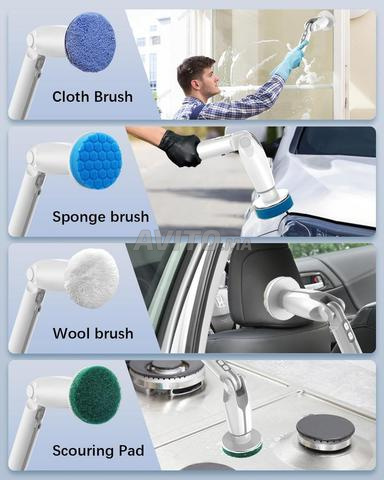 Cloth Brush

Sponge brush

AVITO.MA

Wool brush

Scouring Pad