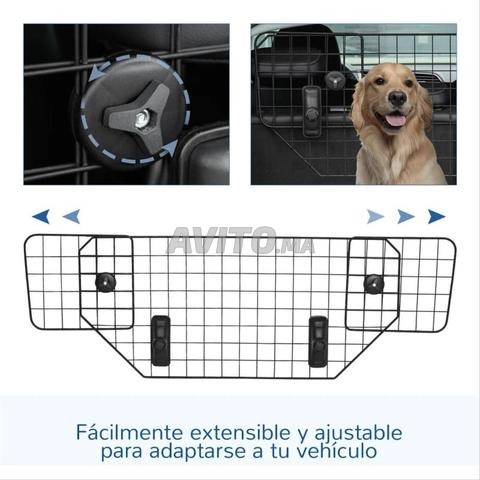 AVITO.MA

Fácilmente extensible y ajustable para adaptarse a tu vehículo