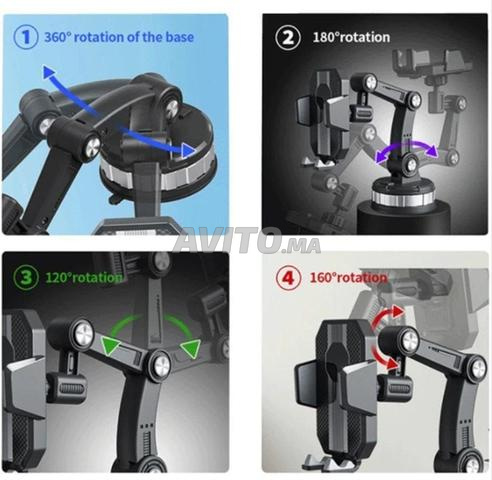 1 360° rotation of the base

2 180°rotation

AVITO.MA

3 120°rotation

4 160°rotation