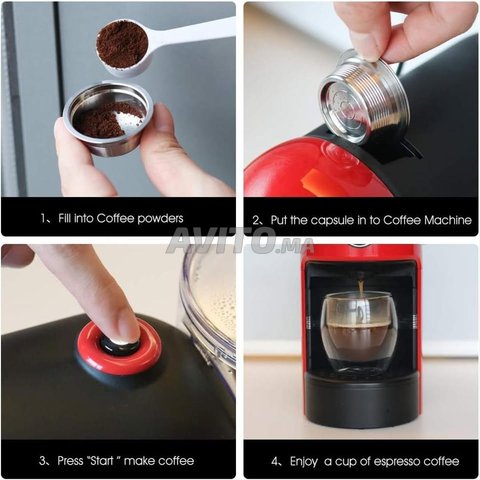 1、Fill into Coffee powders

2、Put the capsule in to Coffee Machine

AVITO.MA

3、Press "Start " make coffee

4、Enjoy a cup of espresso coffee