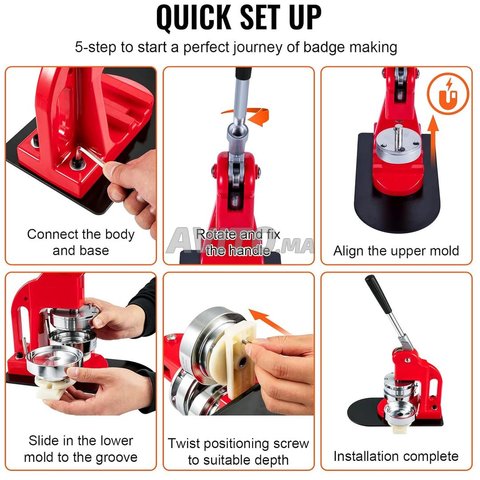 QUICK SET UP

5-step to start a perfect journey of badge making

Connect the body and base

Rotate and fix the handle

AVITO.MA

Align the upper mold

Slide in the lower mold to the groove

Twist positioning screw to suitable depth

Installation complete