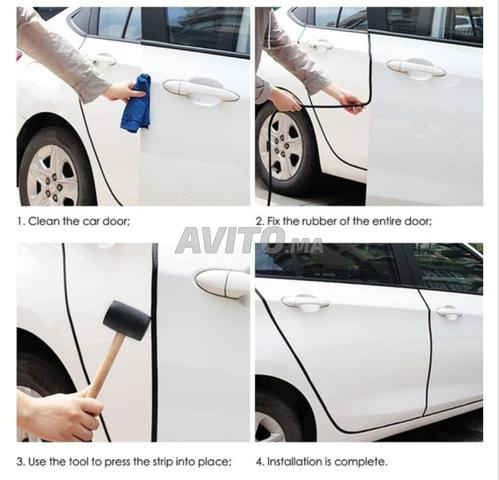 1. Clean the car door;

2. Fix the rubber of the entire door;

AVITO.MA

3. Use the tool to press the strip into place;

4. Installation is complete.