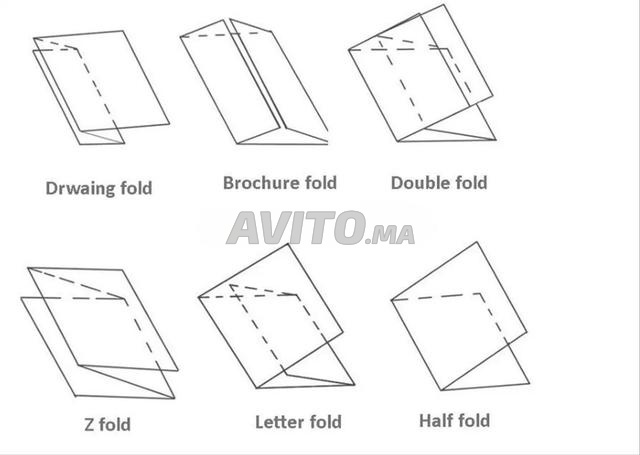 Drwaing fold
Brochure fold
Double fold

AVITO.MA

Z fold
Letter fold
Half fold