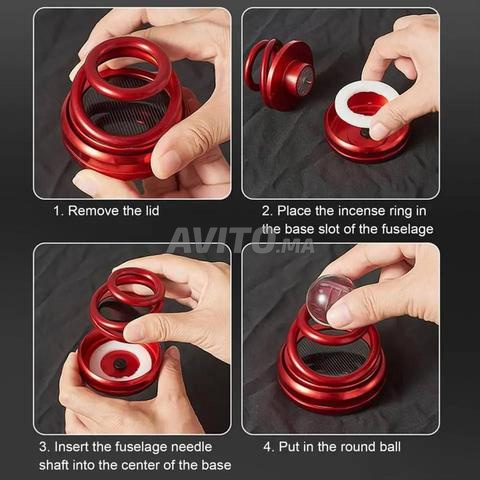 1. Remove the lid

2. Place the incense ring in the base slot of the fuselage

AVITO.MA

3. Insert the fuselage needle shaft into the center of the base

4. Put in the round ball