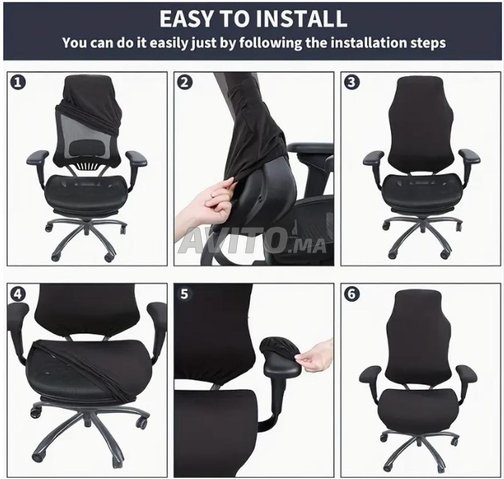 EASY TO INSTALL
You can do it easily just by following the installation steps

1

2

AVITO.MA

3

4

5

6