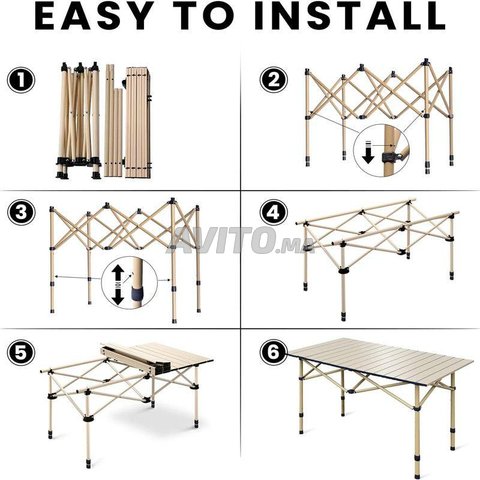 EASY TO INSTALL

1

2

3

AVITO.MA

4

5

6